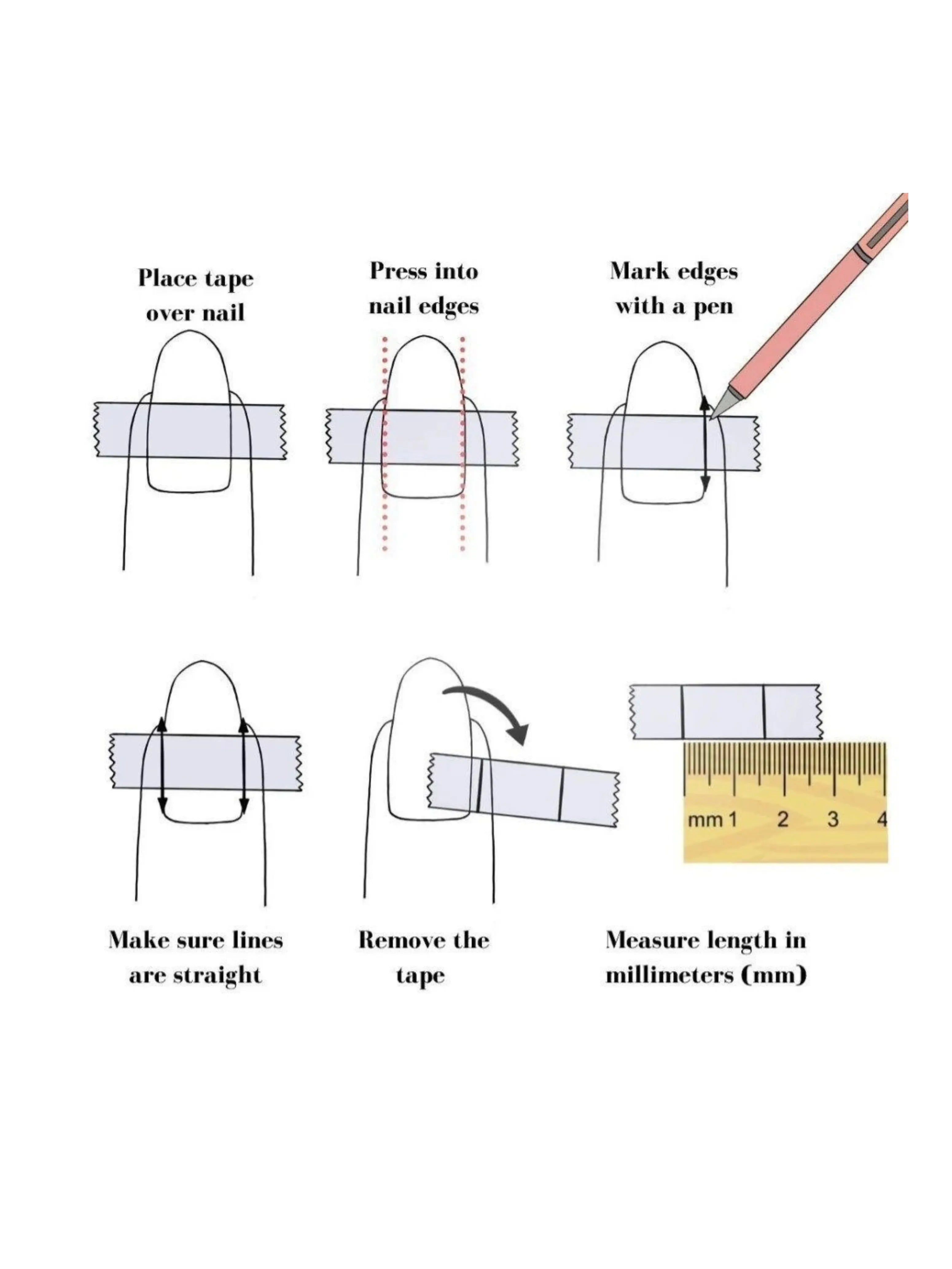 Place tape over nail

Press into nail edges

Mark edges with a pen

mm 1 2 3 4

Make sure lines are straight

Remove the tape

Measure length in millimeters (mm)